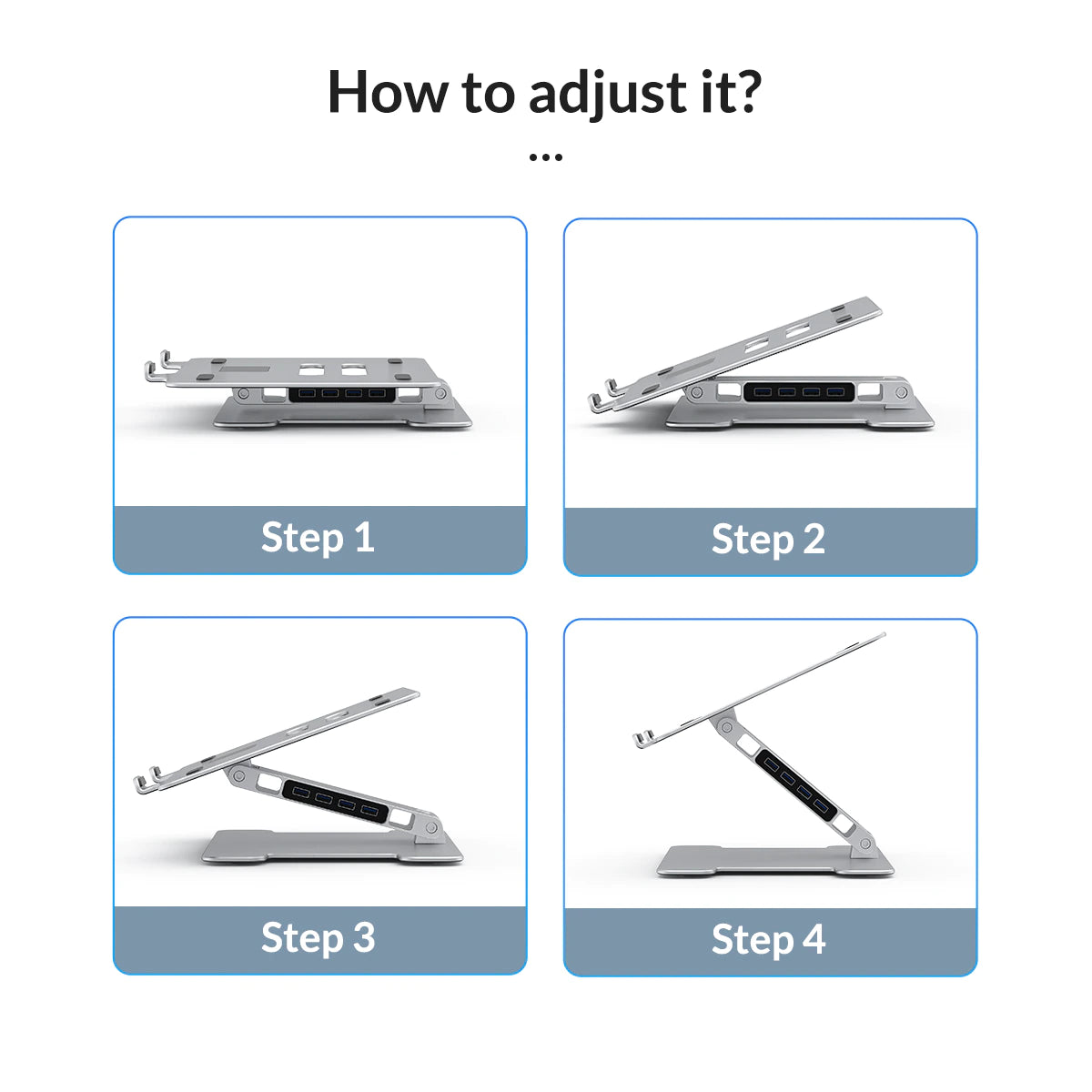 How to adjust it?

...

Step 1

Step 2

Step 3

Step 4